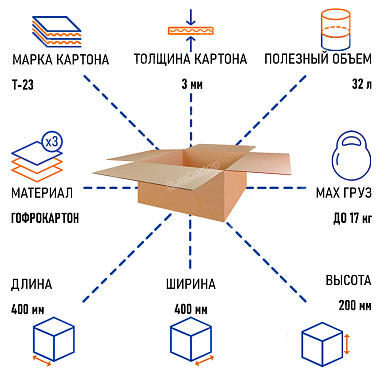 МАРКА КАРТОНА
Т-23

ТОЛЩИНА КАРТОНА
3 мм

ПОЛЕЗНЫЙ ОБЪЕМ
32 л

x3
МАТЕРИАЛ
ГОФРОКАРТОН

RussCarton

MAX ГРУЗ
ДО 17 кг

ДЛИНА
400 мм

ШИРИНА
400 мм

ВЫСОТА
200 мм